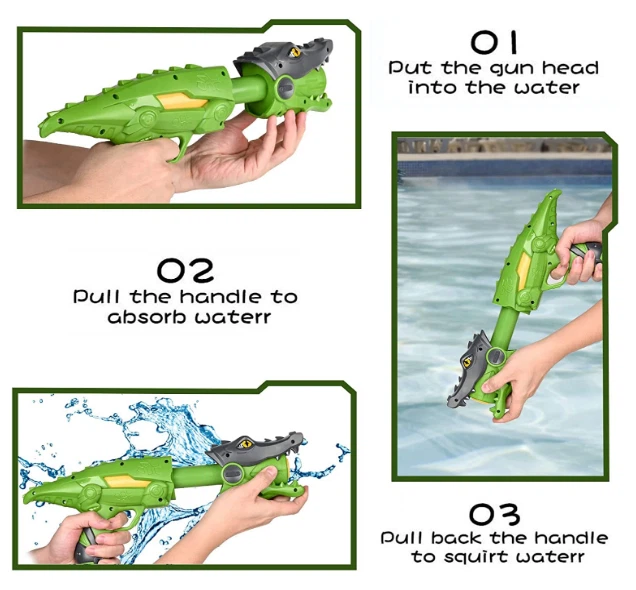 01
Put the gun head into the water

02
Pull the handle to absorb waterr

03
Pull back the handle to squirt waterr