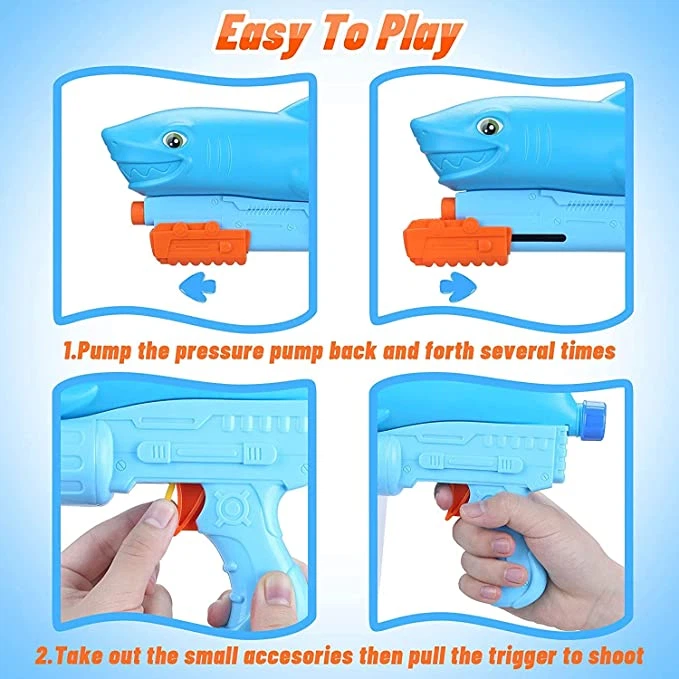 Easy To Play

1.Pump the pressure pump back and forth several times

2.Take out the small accesories then pull the trigger to shoot