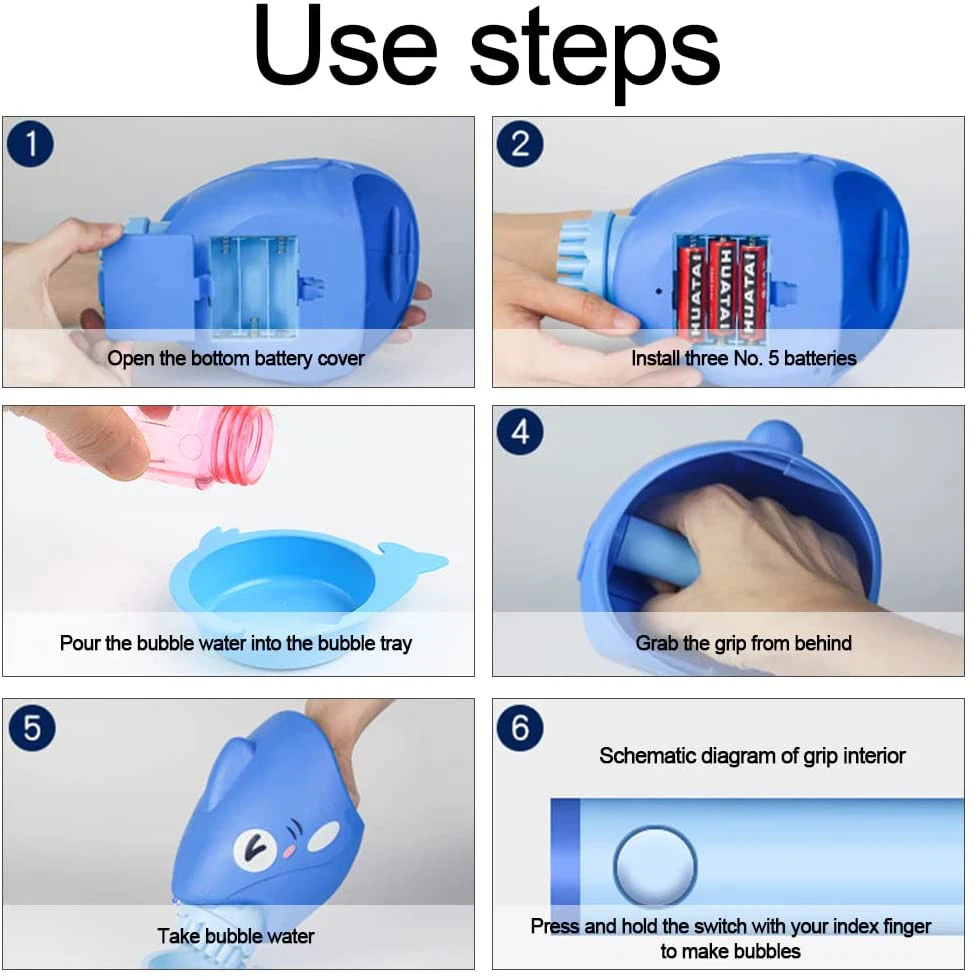 Use steps

1

Open the bottom battery cover

2

HUATAI HUATAI HUATAI

Install three No. 5 batteries

Pour the bubble water into the bubble tray

4

Grab the grip from behind

5

Take bubble water

6

Schematic diagram of grip interior

Press and hold the switch with your index finger to make bubbles