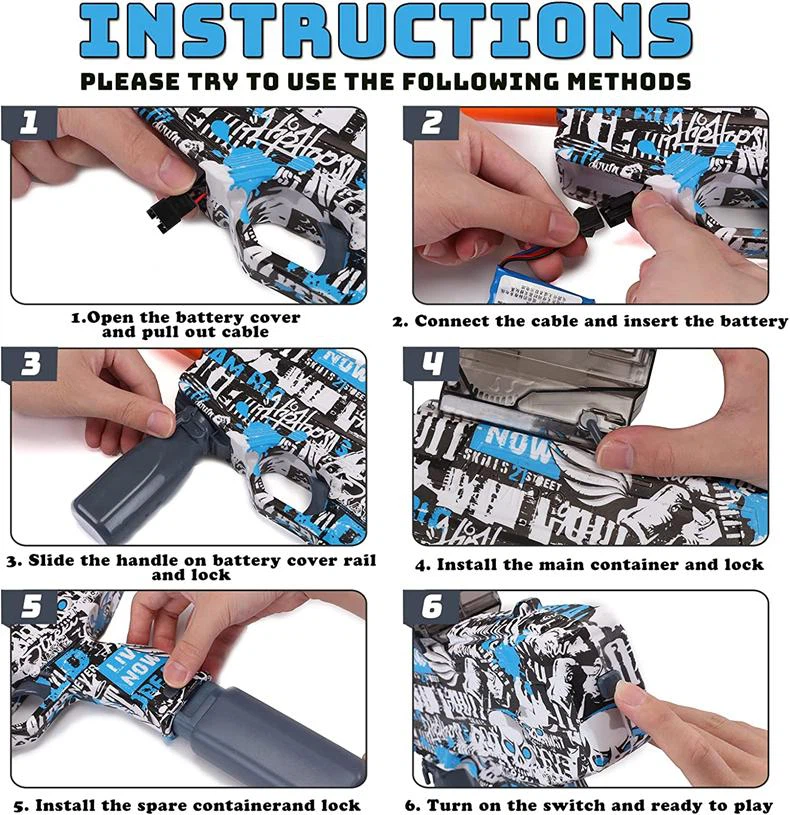 INSTRUCTIONS

PLEASE TRY TO USE THE FOLLOWING METHODS

1

1.Open the battery cover and pull out cable

2

2. Connect the cable and insert the battery

3

3. Slide the handle on battery cover rail and lock

4

4. Install the main container and lock

5

5. Install the spare containerand lock

6

6. Turn on the switch and ready to play